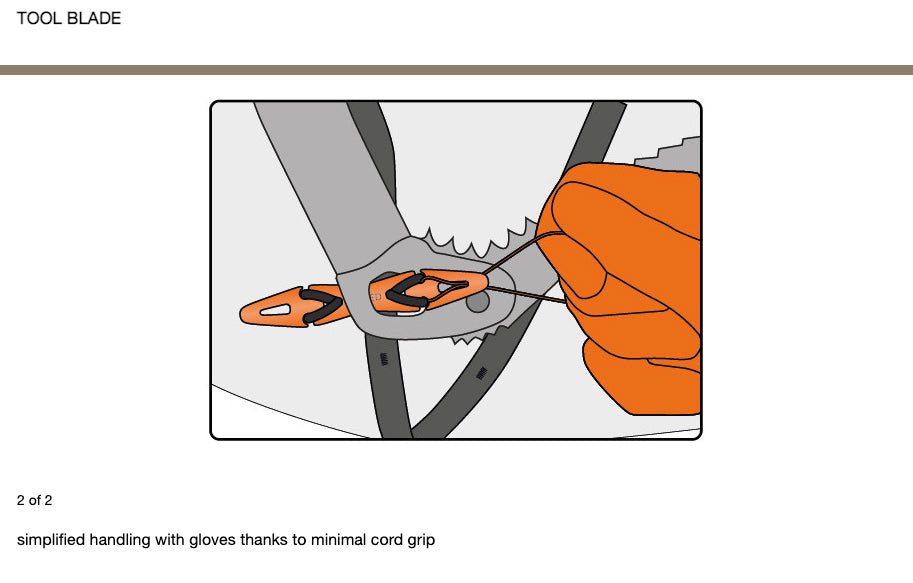 TOOL BLADE

2 of 2

simplified handling with gloves thanks to minimal cord grip